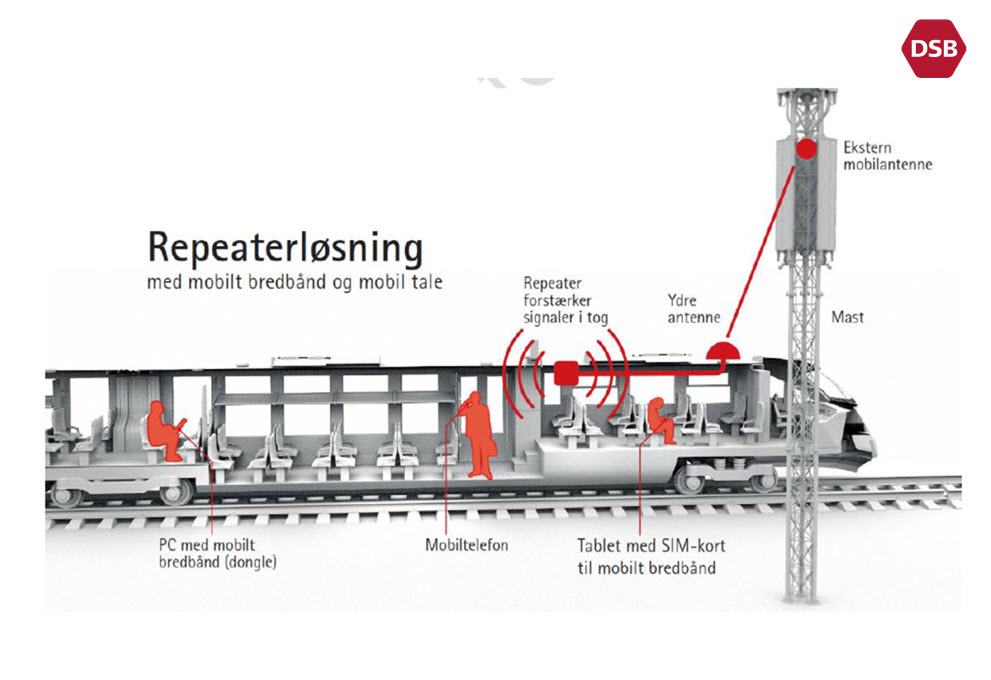 DSB

Repeaterløsning
med mobilt bredbånd og mobil tale

Ekstern mobilantenne

Repeater forstærker signaler i tog

Ydre antenne

Mast

PC med mobilt bredbånd (dongle)

Mobiltelefon

Tablet med SIM-kort til mobilt bredbånd