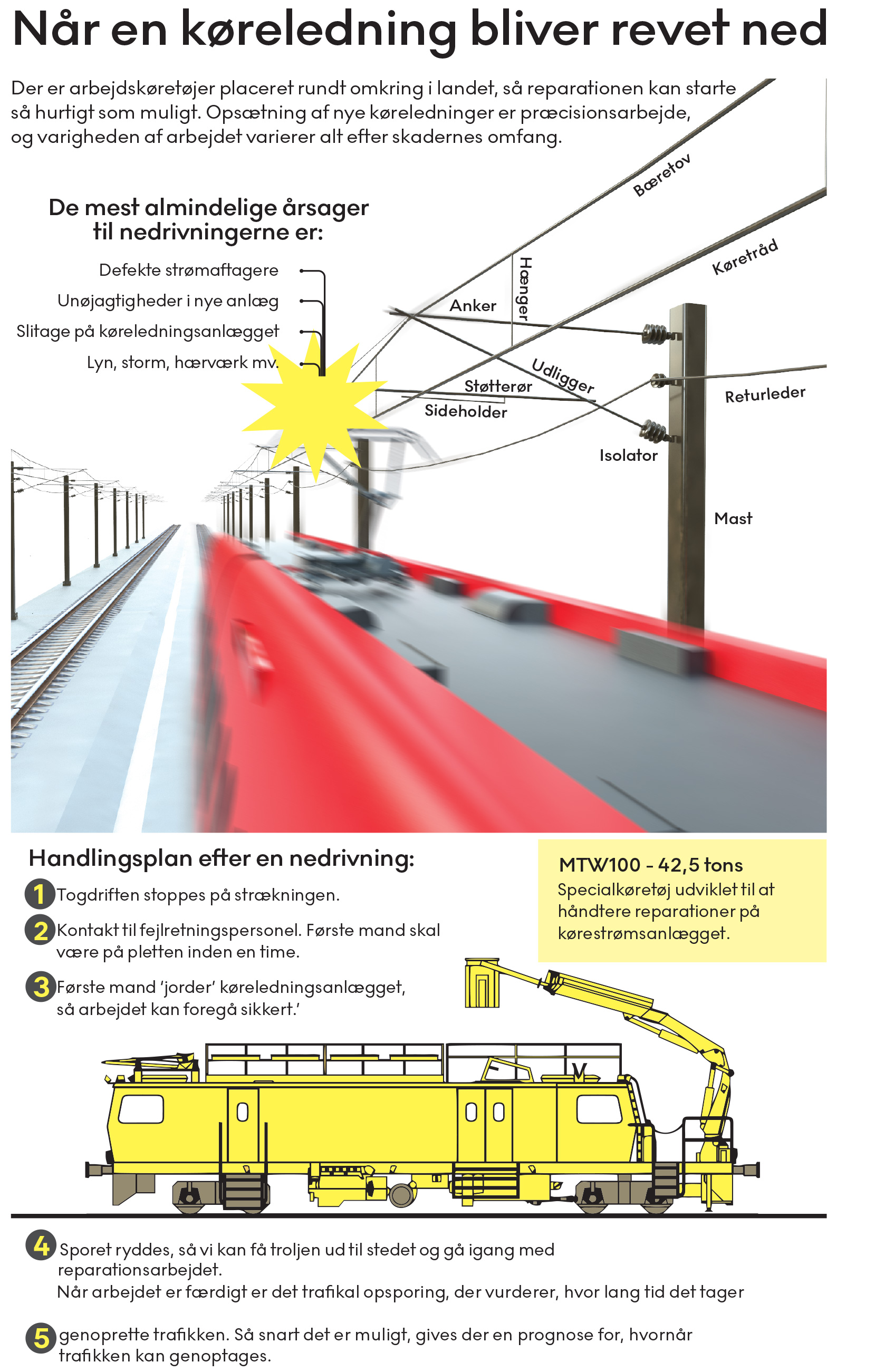 Når en køreledning bliver revet ned

Der er arbejdskøretøjer placeret rundt omkring i landet, så reparationen kan starte så hurtigt som muligt. Opsætning af nye køreledninger er præcisionsarbejde, og varigheden af arbejdet varierer alt efter skadernes omfang.

De mest almindelige årsager til nedrivningerne er:

Defekte strømaftagere
Unøjagtigheder i nye anlæg
Slitage på køreledningsanlægget
Lyn, storm, hærværk mv.

Bæretov
Køretråd
Hænger
Anker
Udligger
Støtterør
Sideholder
Returleder
Isolator
Mast

Handlingsplan efter en nedrivning:

1 Togdriften stoppes på strækningen.

2 Kontakt til fejlretningspersonel. Første mand skal være på pletten inden en time.

3 Første mand 'jorder' køreledningsanlægget, så arbejdet kan foregå sikkert.'

MTW100 - 42,5 tons
Specialkøretøj udviklet til at håndtere reparationer på kørestrømsanlægget.

4 Sporet ryddes, så vi kan få troljen ud til stedet og gå igang med reparationsarbejdet.
Når arbejdet er færdigt er det trafikal opsporing, der vurderer, hvor lang tid det tager

5 genoprette trafikken. Så snart det er muligt, gives der en prognose for, hvornår trafikken kan genoptages.